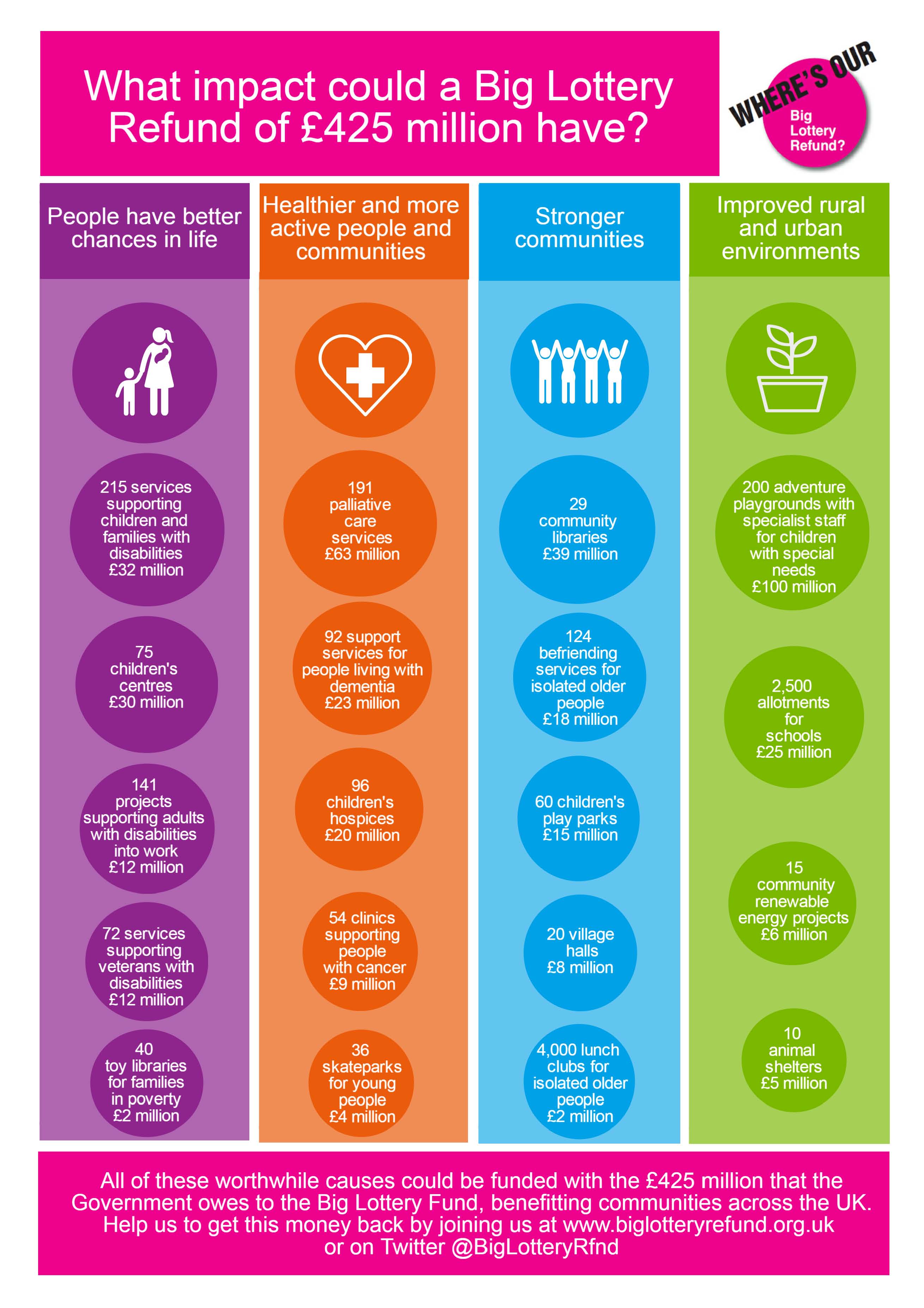 What impact could a Big Lottery Refund of £425 million have?

WHERE'S OUR Big Lottery Refund?

People have better chances in life

215 services supporting children and families with disabilities £32 million

75 children's centres £30 million

141 projects supporting adults with disabilities into work £12 million

72 services supporting veterans with disabilities £12 million

40 toy libraries for families in poverty £2 million

Healthier and more active people and communities

191 palliative care services £63 million

92 support services for people living with dementia £23 million

96 children's hospices £20 million

54 clinics supporting people with cancer £9 million

36 skateparks for young people £4 million

Stronger communities

29 community libraries £39 million

124 befriending services for isolated older people £18 million

60 children's play parks £15 million

20 village halls £8 million

4,000 lunch clubs for isolated older people £2 million

Improved rural and urban environments

200 adventure playgrounds with specialist staff for children with special needs £100 million

2,500 allotments for schools £25 million

15 community renewable energy projects £6 million

10 animal shelters £5 million

All of these worthwhile causes could be funded with the £425 million that the Government owes to the Big Lottery Fund, benefitting communities across the UK. Help us to get this money back by joining us at www.biglotteryrefund.org.uk or on Twitter @BigLotteryRfnd